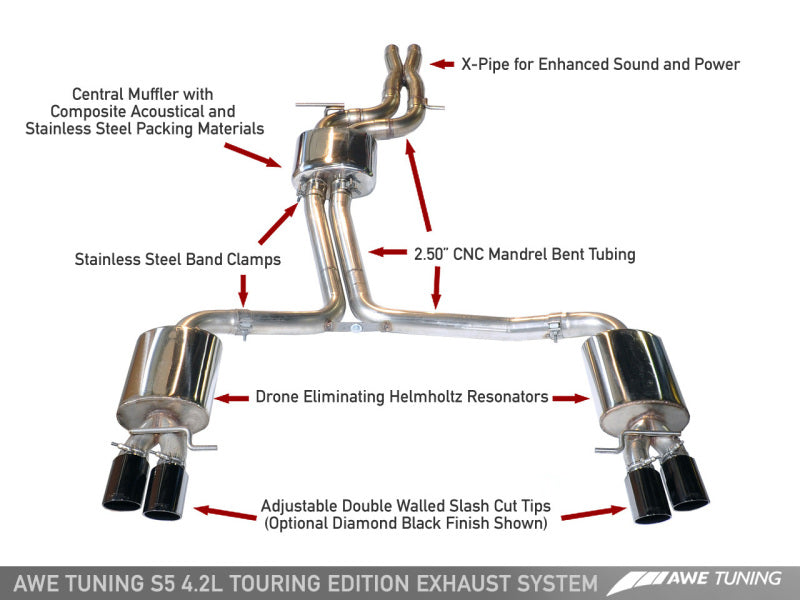 X-Pipe for Enhanced Sound and Power

Central Muffler with Composite Acoustical and Stainless Steel Packing Materials

Stainless Steel Band Clamps

2.50" CNC Mandrel Bent Tubing

Drone Eliminating Helmholtz Resonators

Adjustable Double Walled Slash Cut Tips (Optional Diamond Black Finish Shown)

AWE TUNING S5 4.2L TOURING EDITION EXHAUST SYSTEM

AWE TUNING